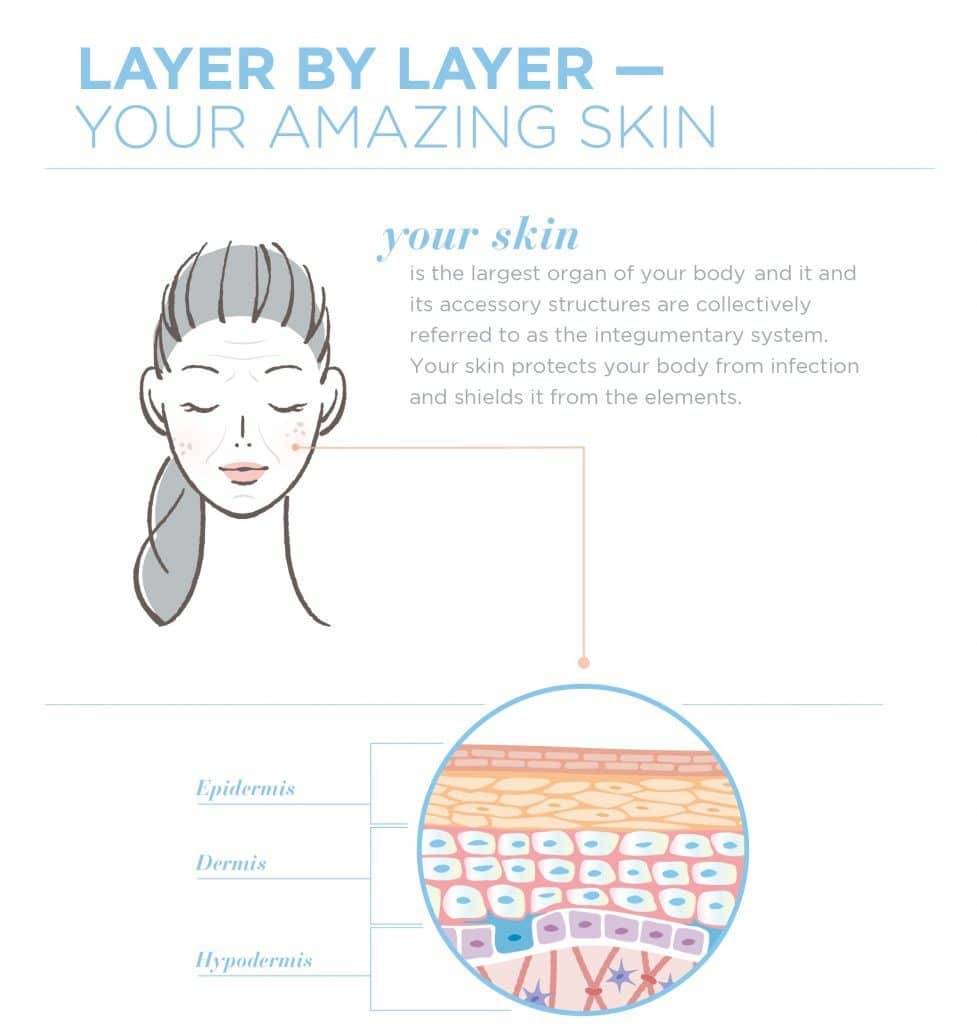 LAYER BY LAYER —
YOUR AMAZING SKIN

your skin
is the largest organ of your body and it and its accessory structures are collectively referred to as the integumentary system. Your skin protects your body from infection and shields it from the elements.

Epidermis

Dermis

Hypodermis